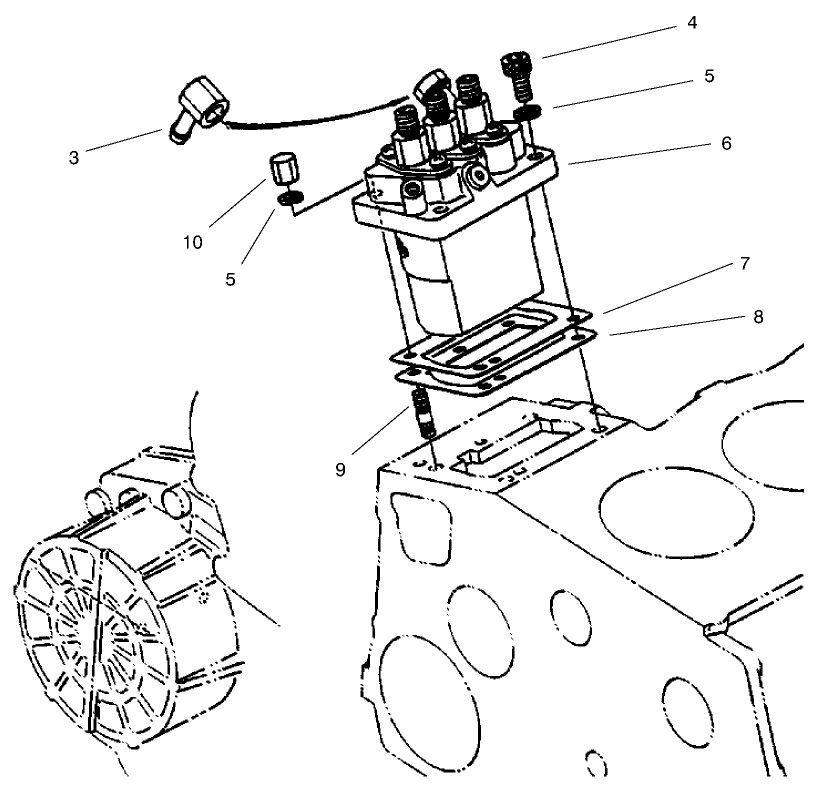 4
5
3
6
10
5
7
8
9