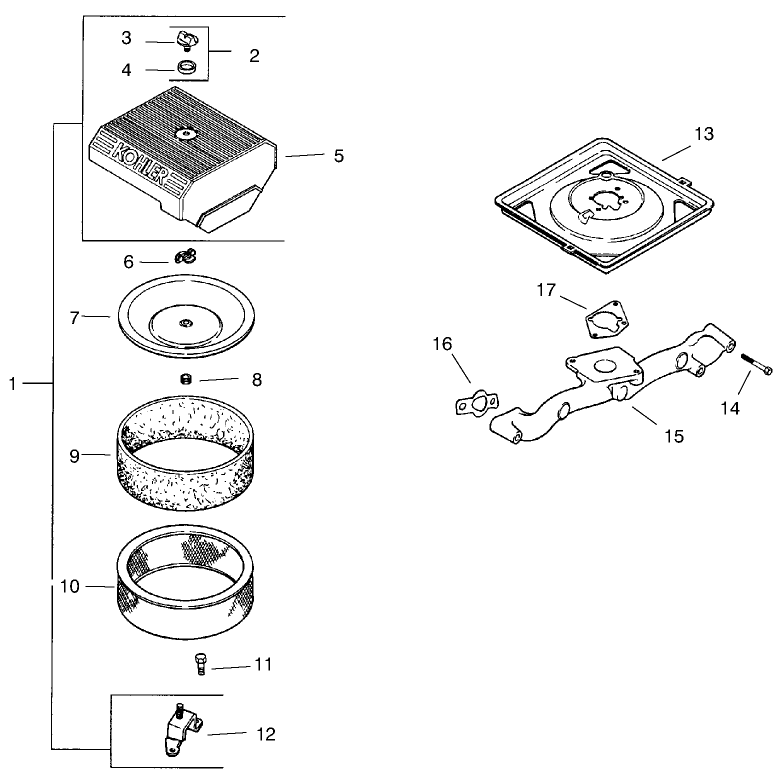 3
2
4
KOHLER
5
6
7
8
1
9
10
11
12
13
17
16
14
15