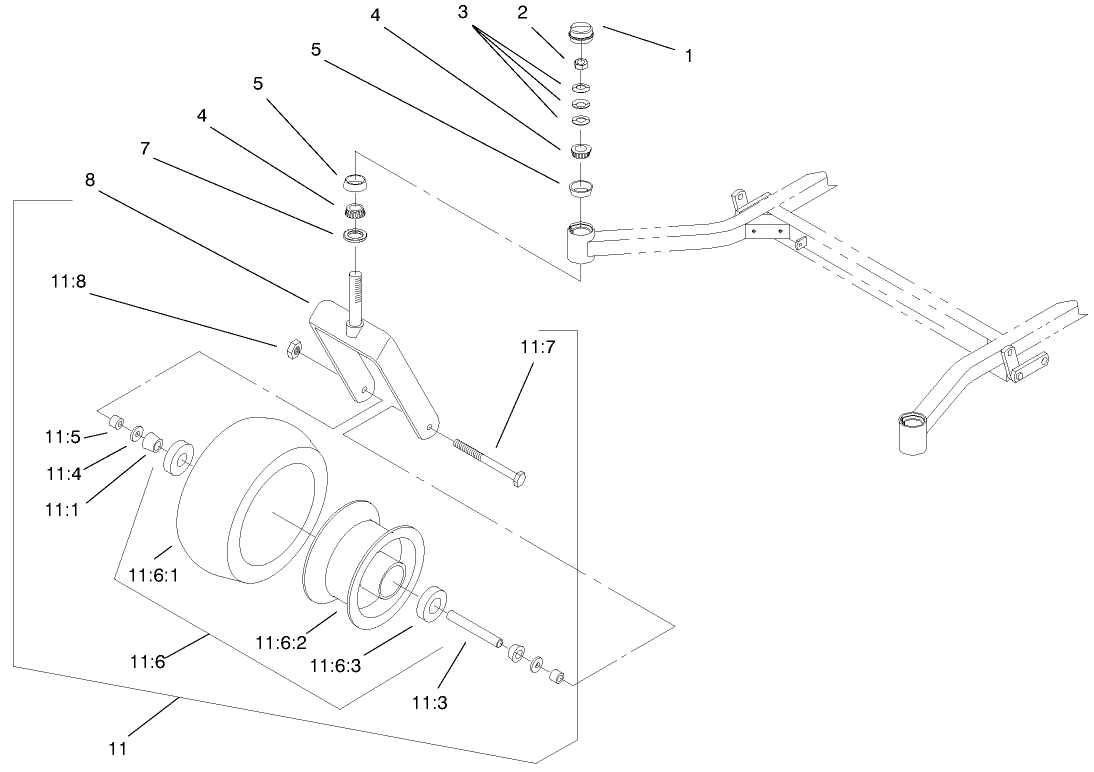 4
3
2
1
5
5
4
7
8
11:8
11:7
11:5
11:4
11:1
11:6:1
11:6:2
11:6:3
11:6
11:3
11