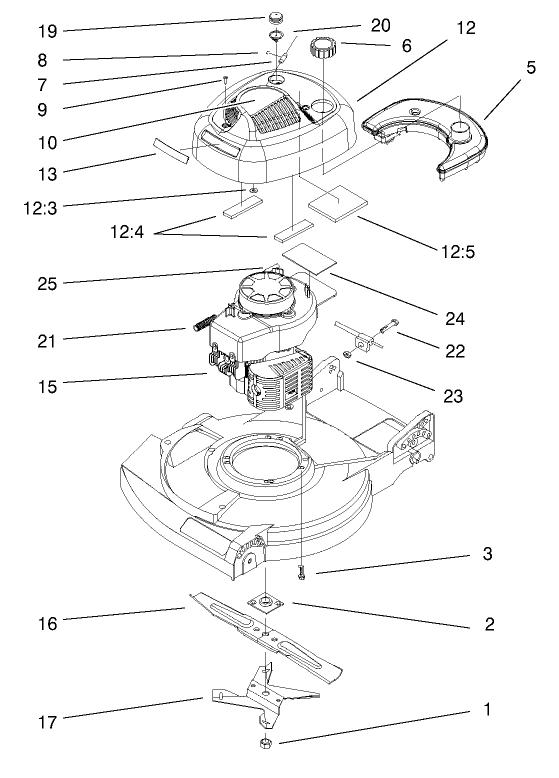 19
20
12
8
6
5
7
9
10
13
12:3
12:4
12:5
25
24
21
22
15
23
3
16
2
17
1