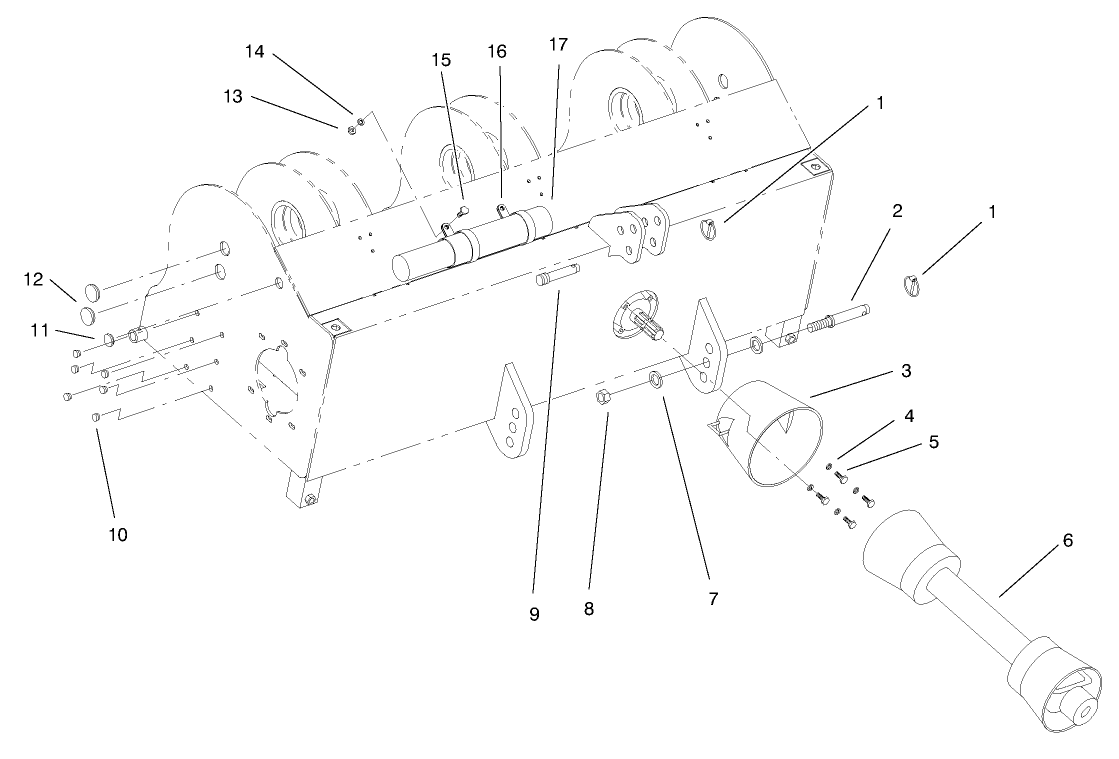 14
13
15
16
17
1
2
1
12
11
3
4
5
10
9
8
7
6