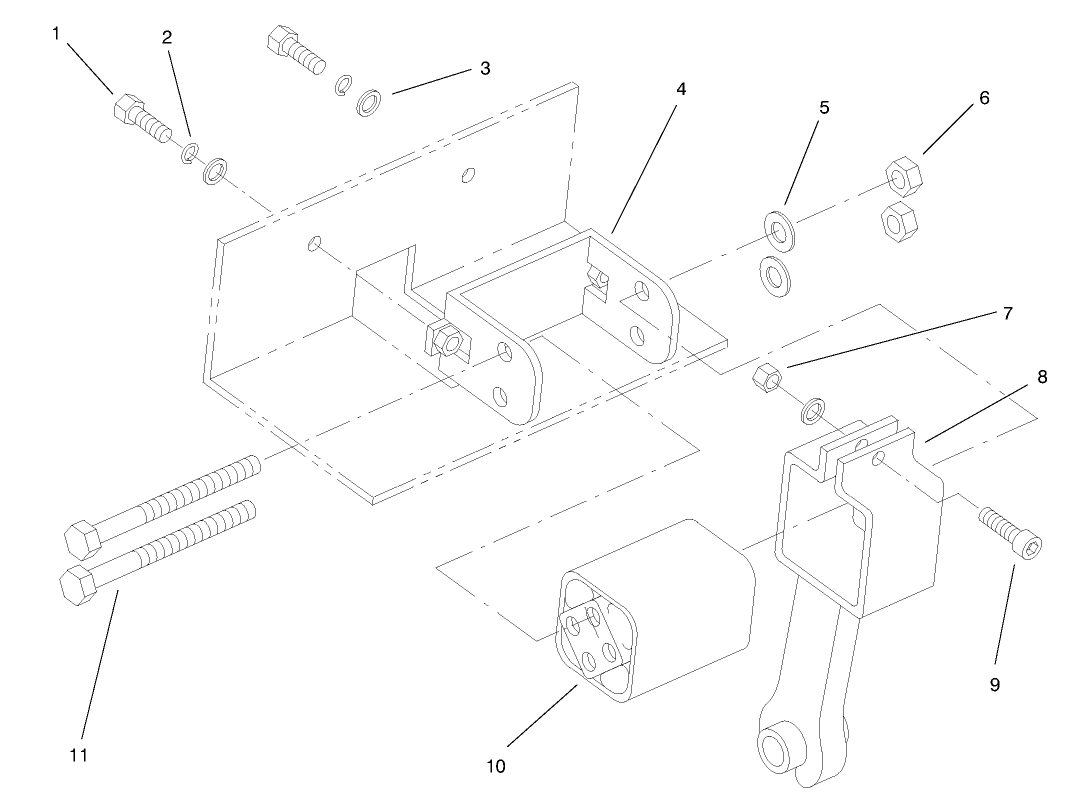 1
2
3
4
5
6
7
8
9
10
11