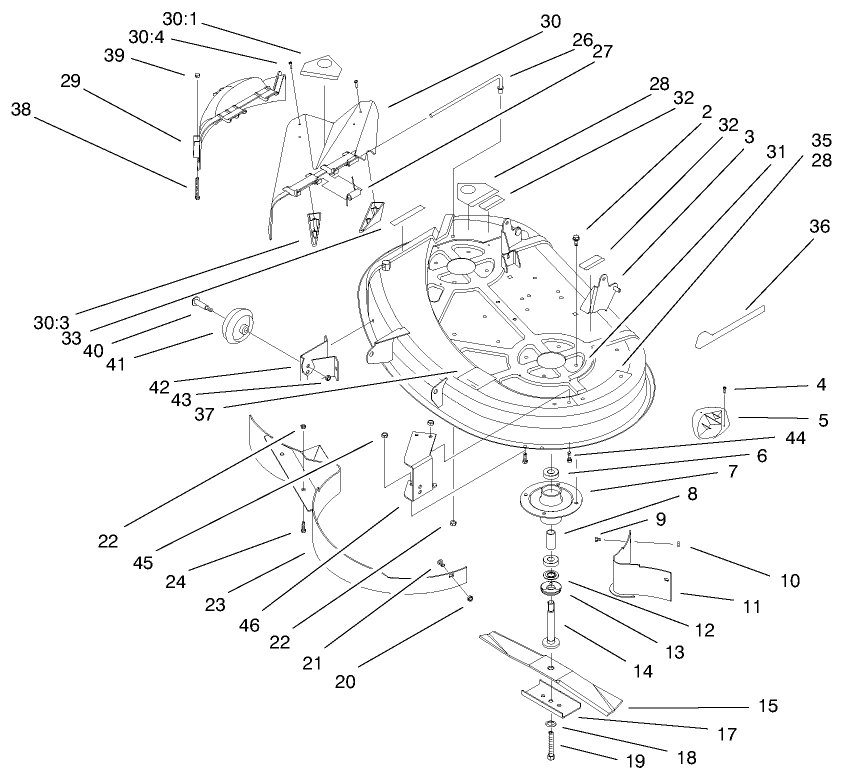 30:1
30:4
39
29
38
30
26
27
28
32
2
32
3
31
35
28
36
30:3
33
40
41
42
43
37
4
5
44
6
7
8
9
10
11
12
13
14
15
17
18
19
22
45
24
23
46
22
21
20