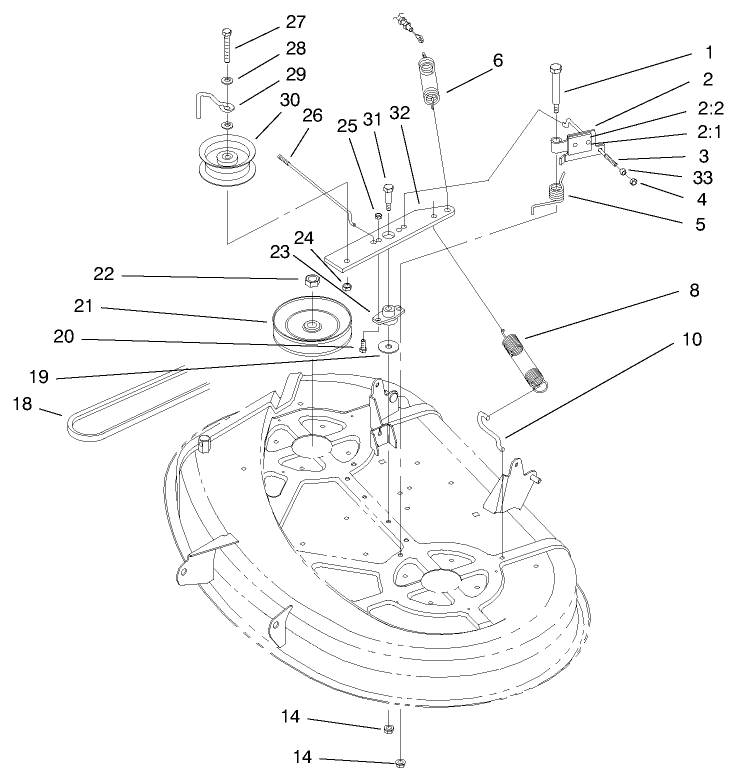 27
28
29
30
26
25
31
32
6
1
2
2:2
2:1
3
33
4
5
24
23
22
21
20
19
18
8
10
14
14