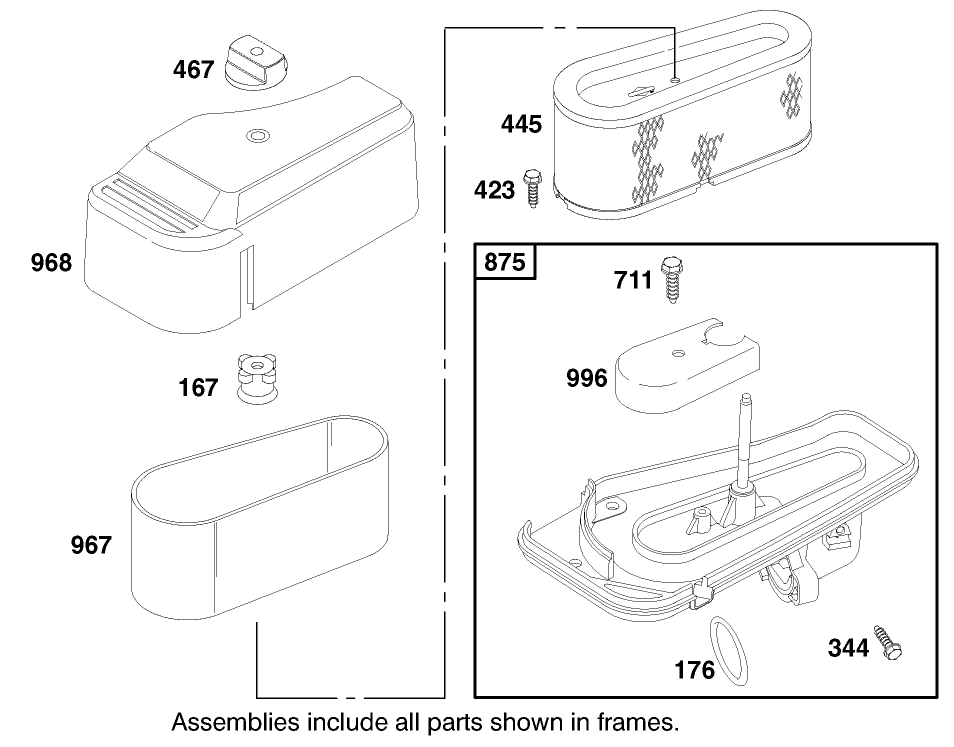 467
968
167
967
445
423
875
711
996
176
344
Assemblies include all parts shown in frames.