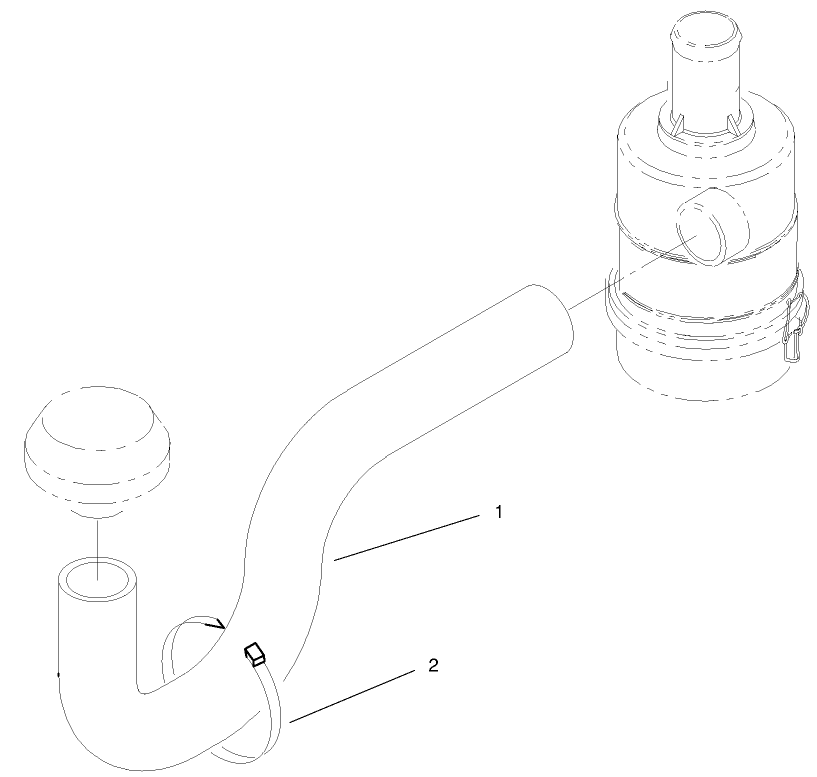 1

2