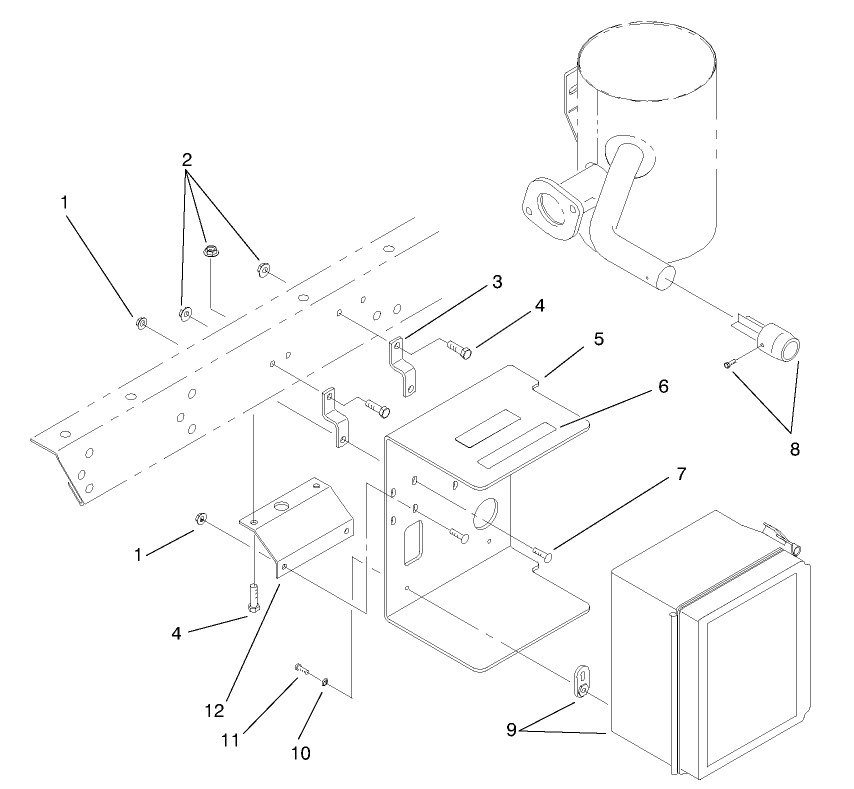 2
1
3
4
5
6
8
7
1
4
12
11
10
9