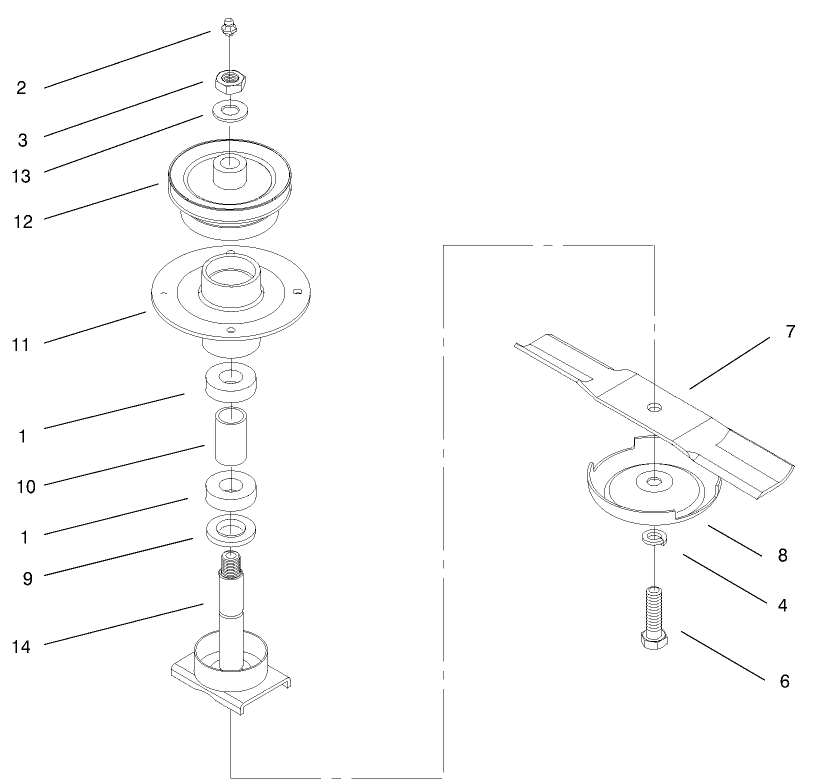 2
3
13
12
11
1
10
1
9
14
7
8
4
6