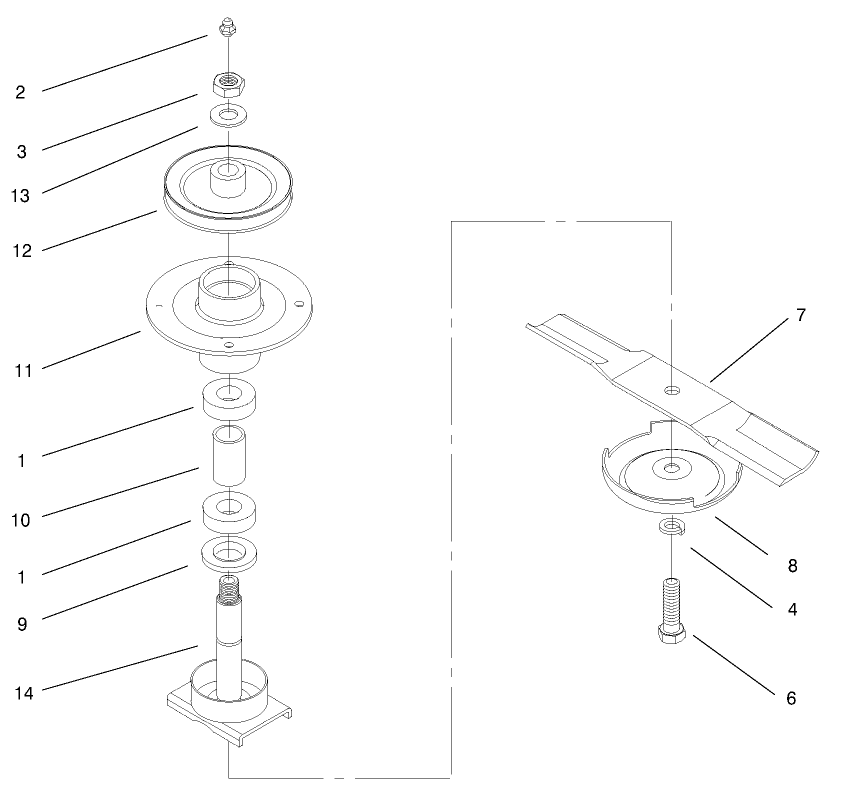 2
3
13
12
11
1
10
1
9
14
7
8
4
6