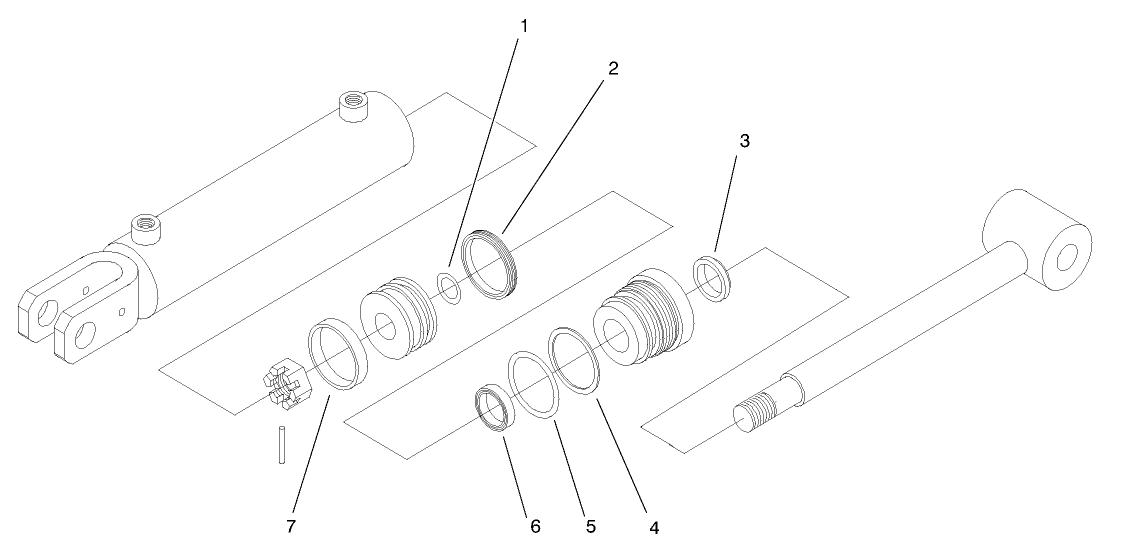 1
2
3
7
6
5
4