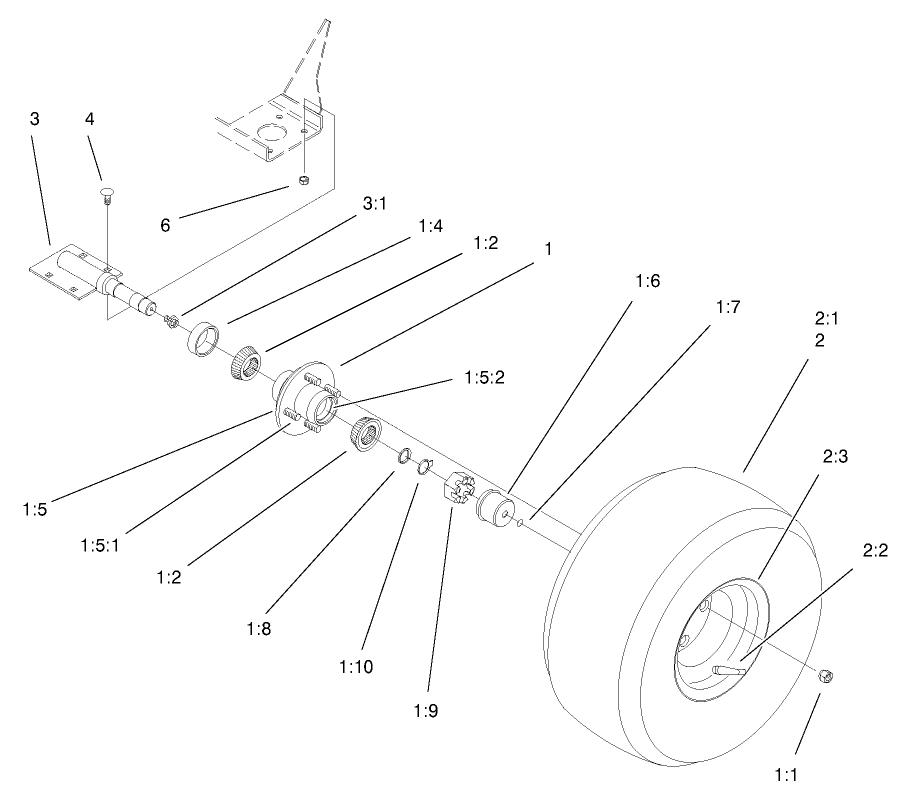 3
4
6
3:1
1:4
1:2
1
1:6
1:7
2:1
2
1:5:2
2:3
2:2
1:5
1:5:1
1:2
1:8
1:10
1:9
1:1