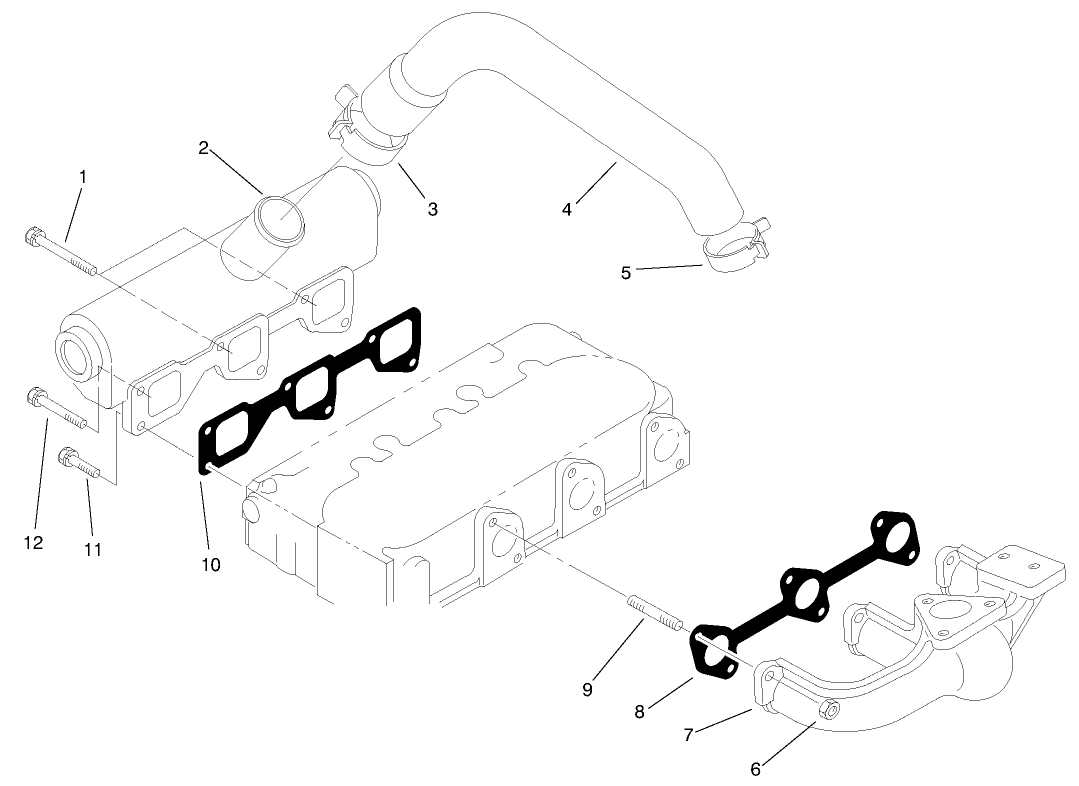 1
2
3
4
5
12
11
10
9
8
7
6