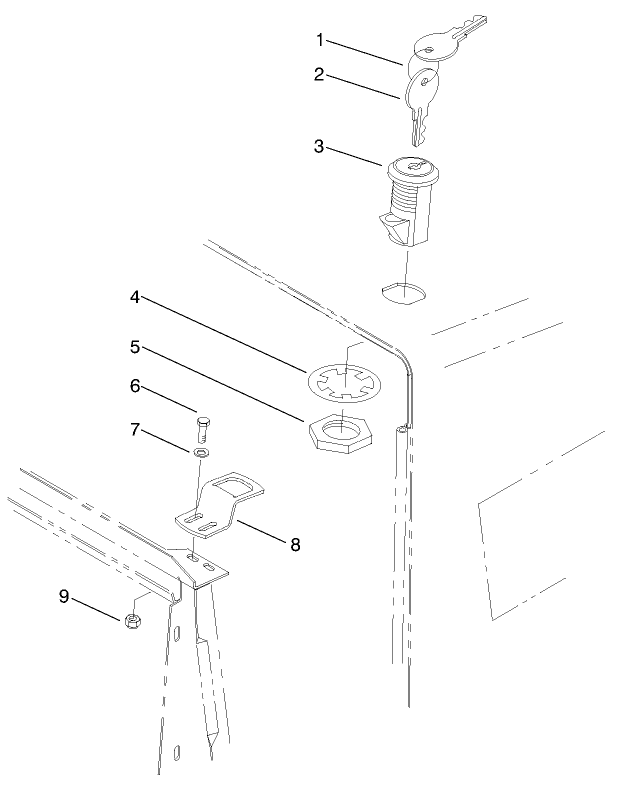 1
2
3
4
5
6
7
8
9