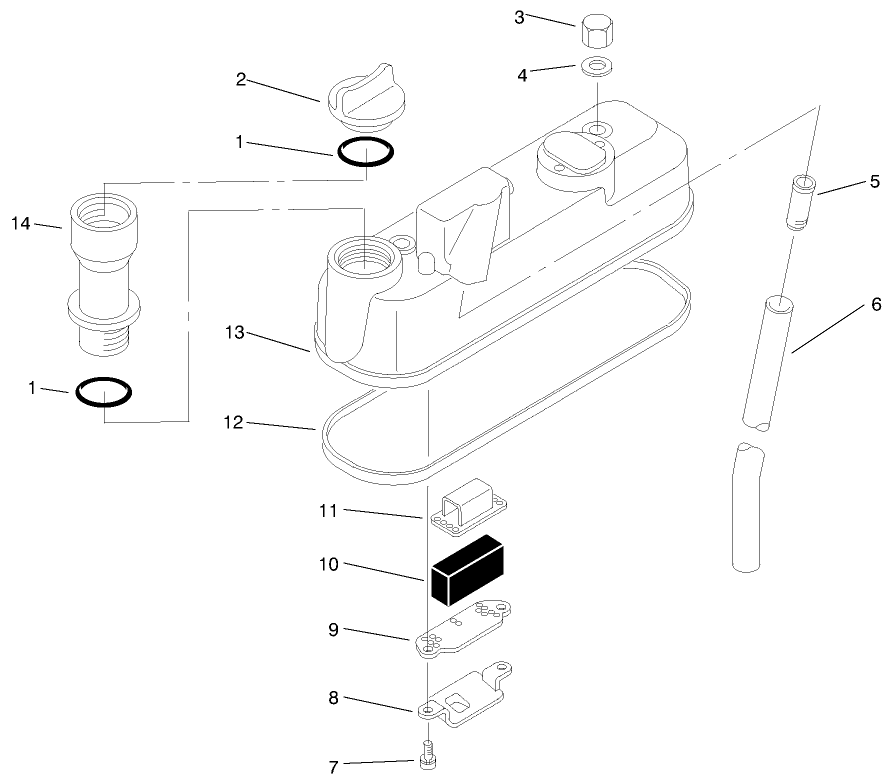 3
4
2
1
5
14
6
13
1
12
11
10
9
8
7