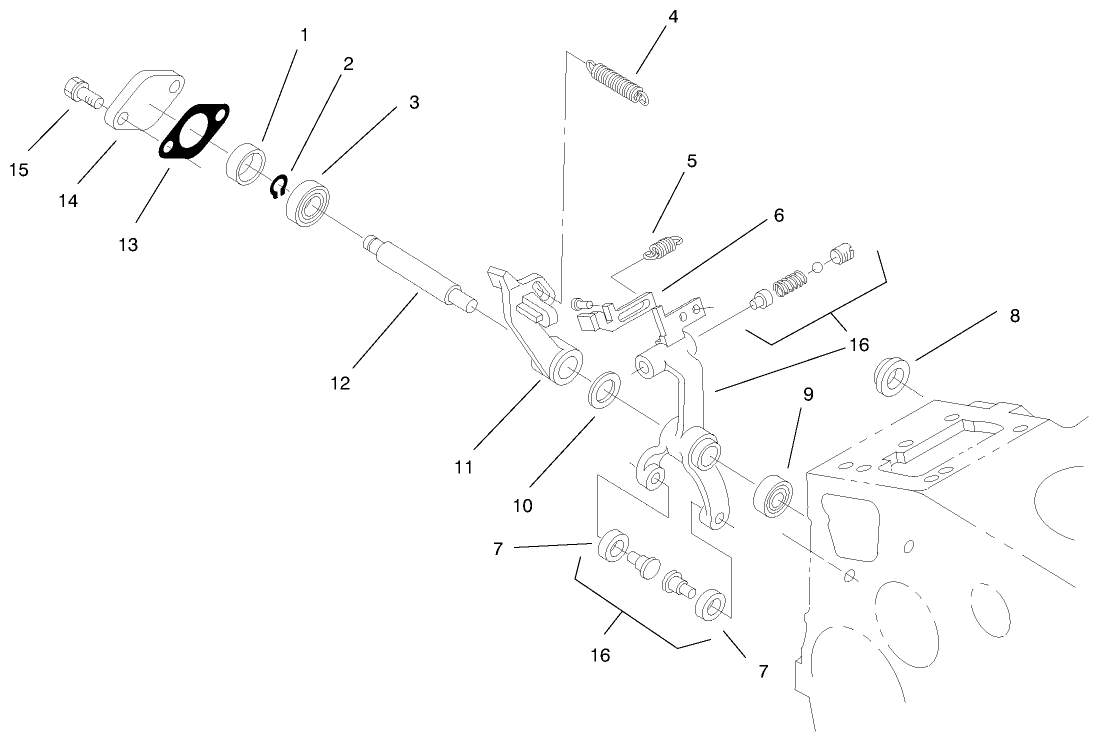 1
2
3
4
15
14
13
5
6
12
16
8
11
10
9
7
16
7