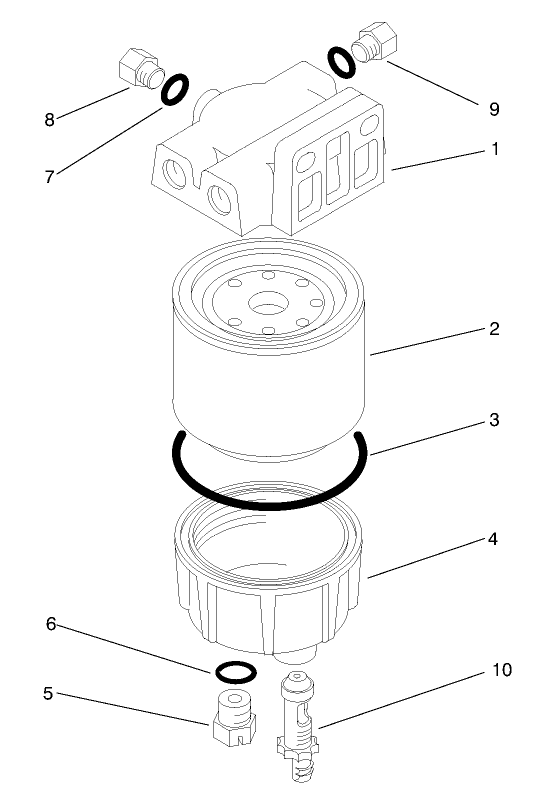 8
9
7
1
2
3
4
6
10
5