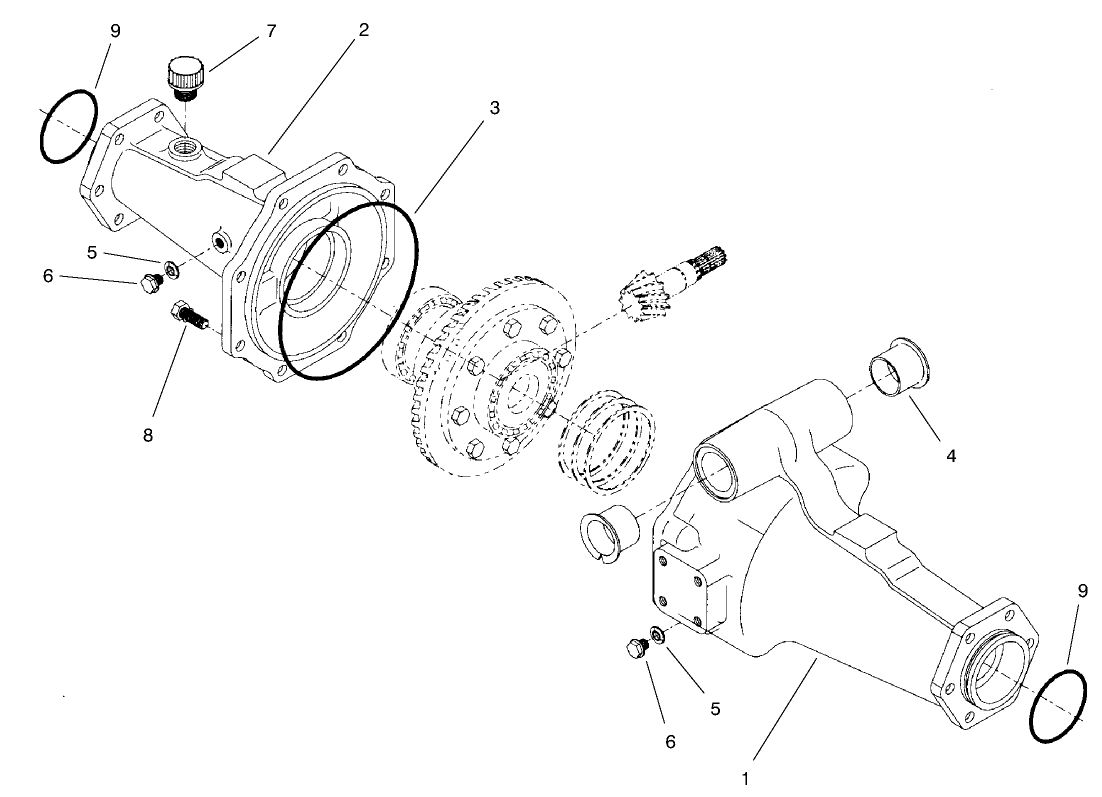 9
7
2
3
5
6
8
4
9
5
6
1