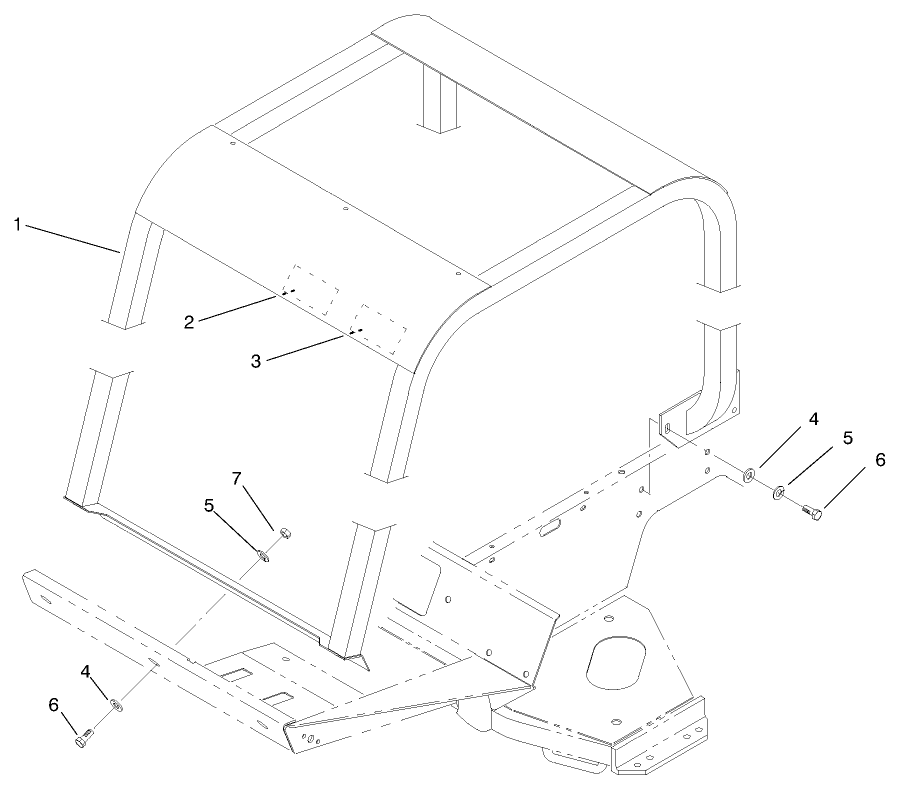 1
2
3
4
5
6
7
5
4
6