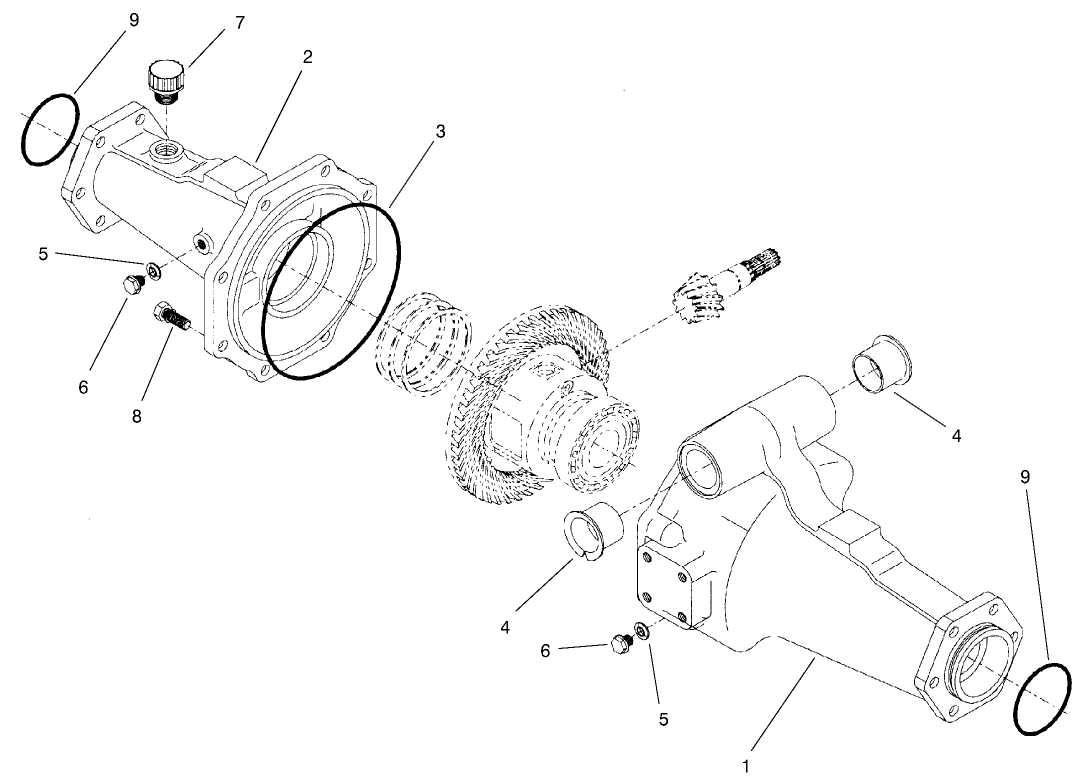 9
7
2
3
5
6
8
4
9
4
6
5
1