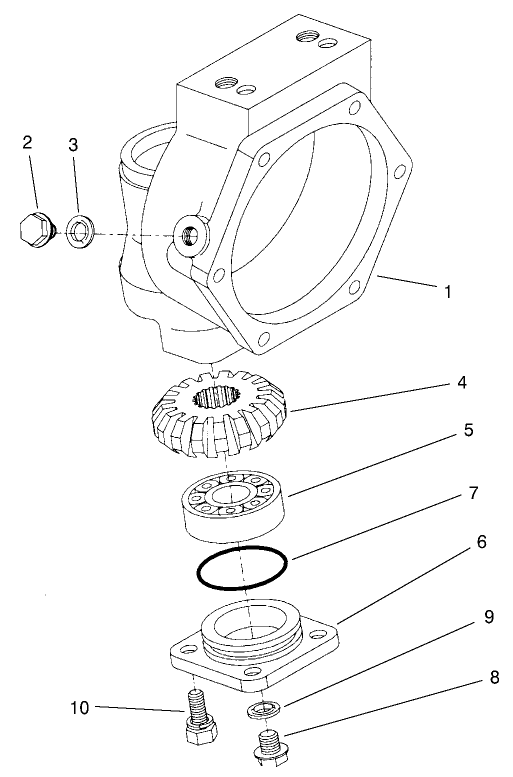 2
3
1
4
5
7
6
9
8
10