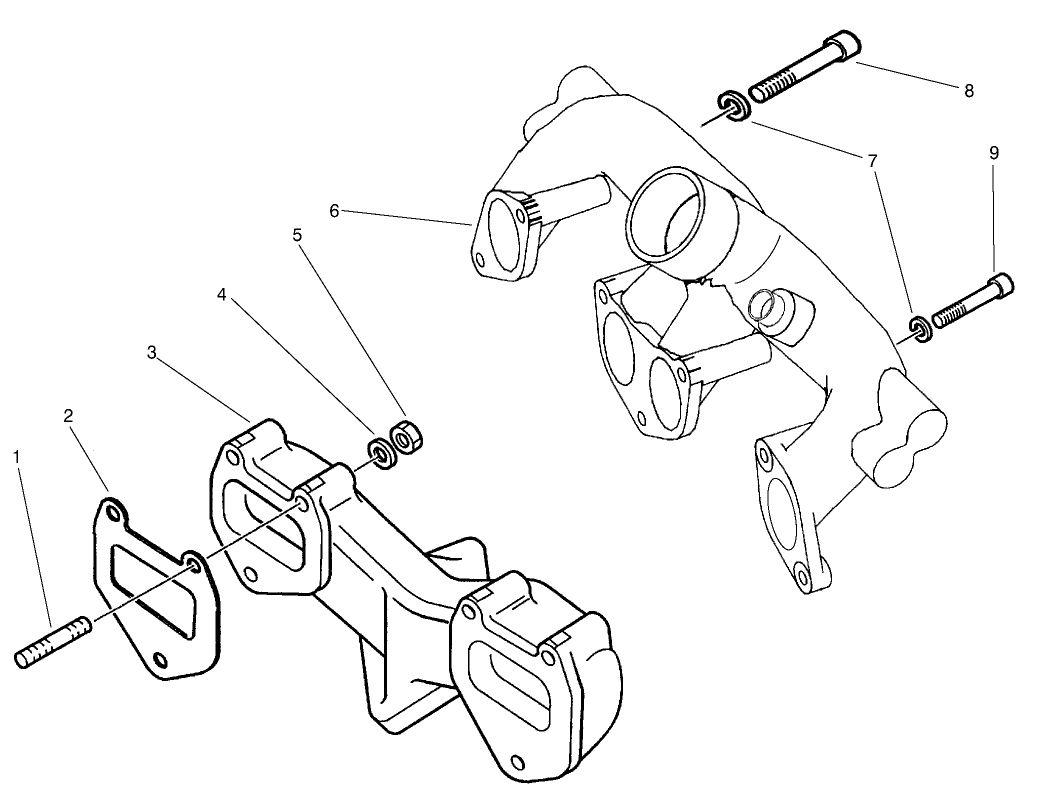 8
7
9
6
5
4
3
2
1