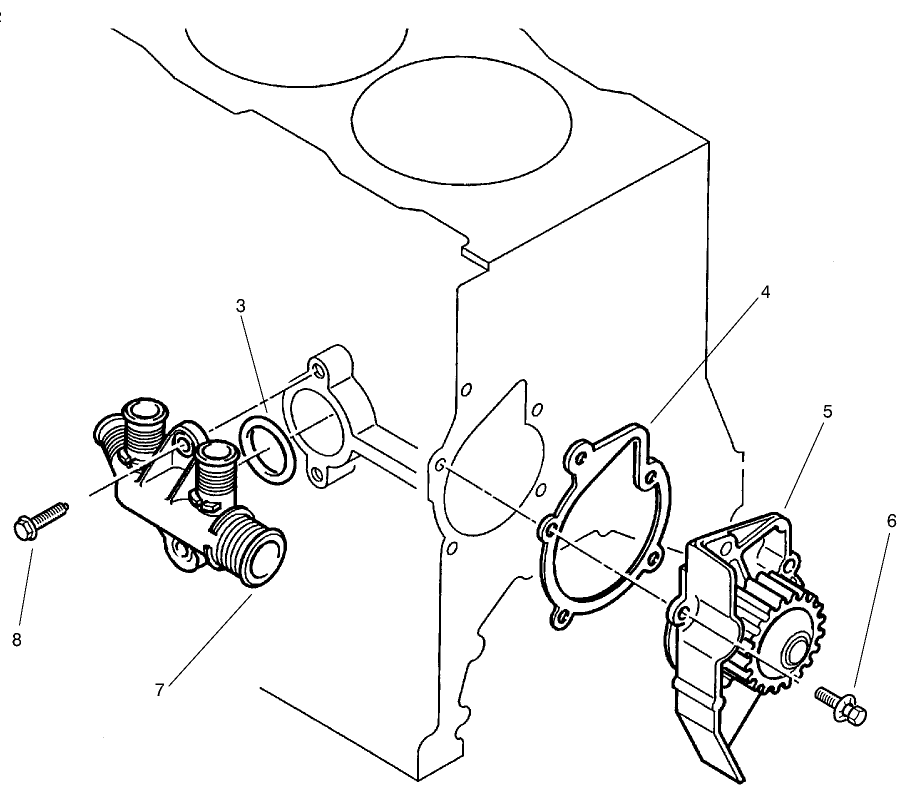 3
4
5
6
8
7