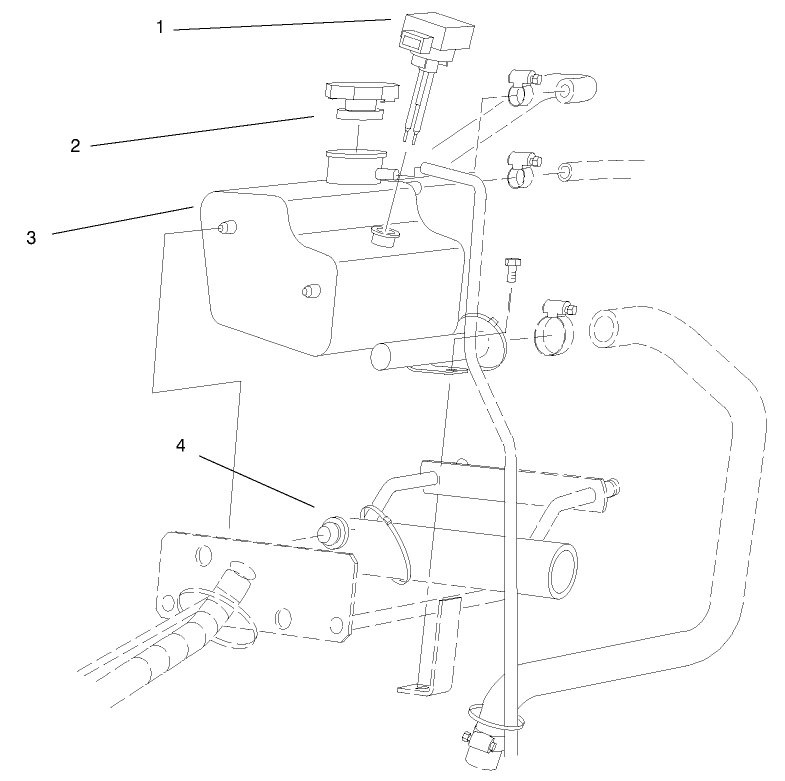 1
2
3
4