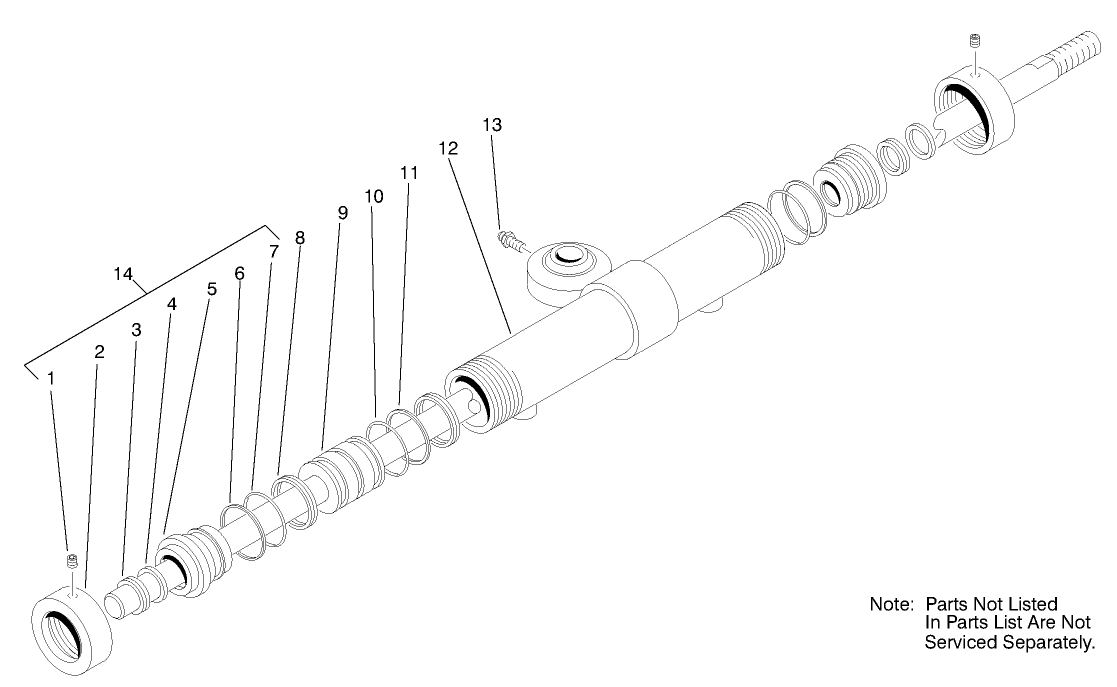 13
12
11
10
9
8
7
6
5
4
3
2
1
14

Note: Parts Not Listed In Parts List Are Not Serviced Separately.