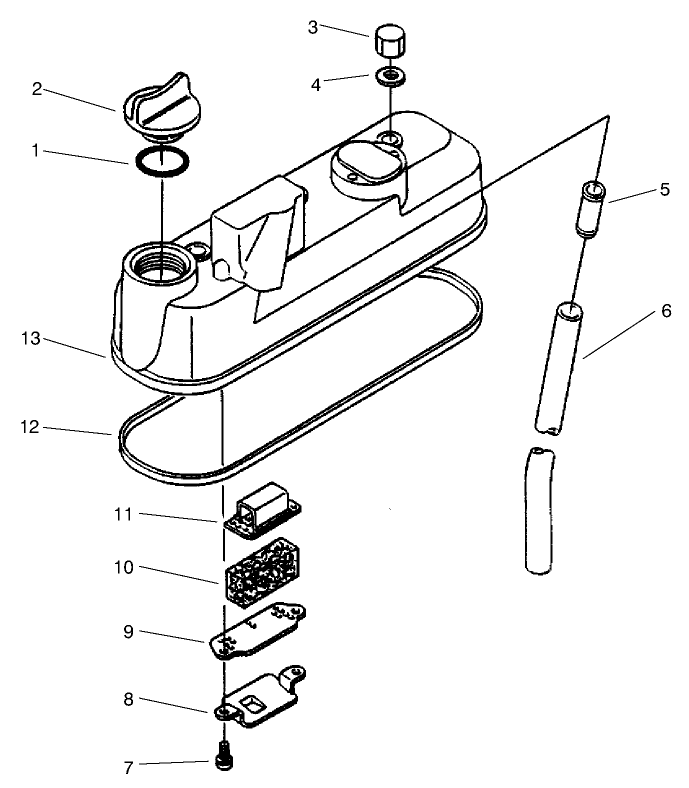 3
4
2
1
5
6
13
12
11
10
9
8
7