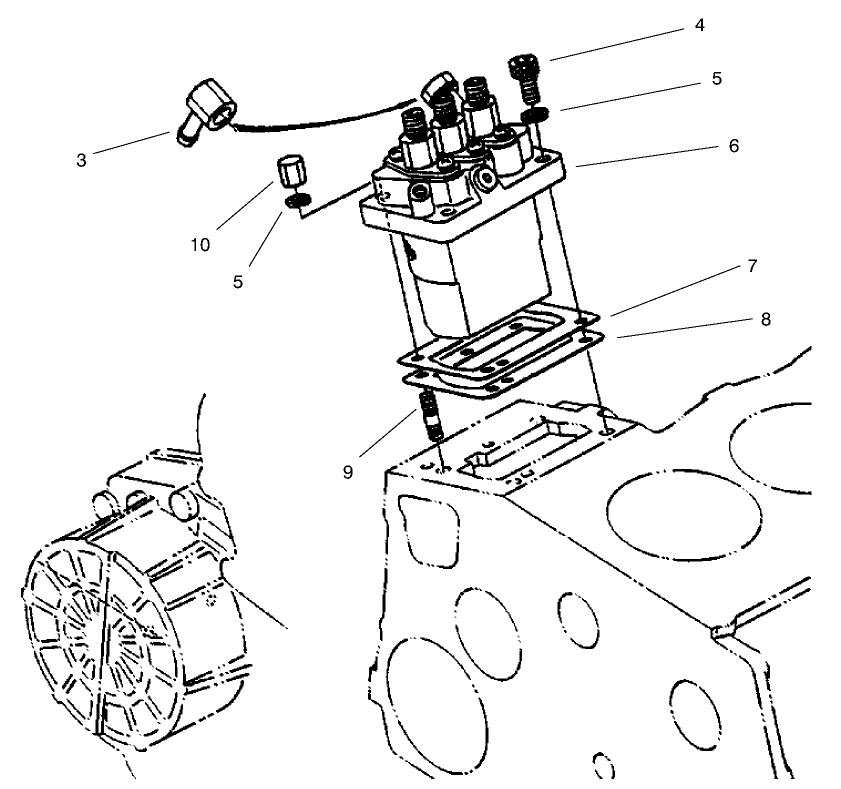 4
5
3
6
10
5
7
8
9