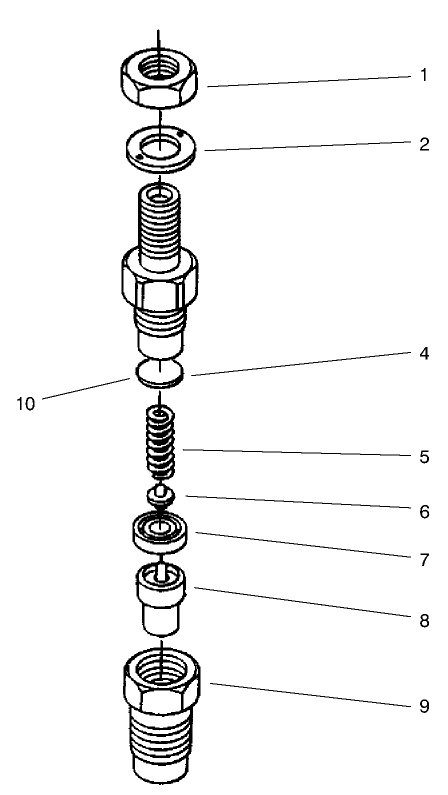 1
2
4
10
5
6
7
8
9