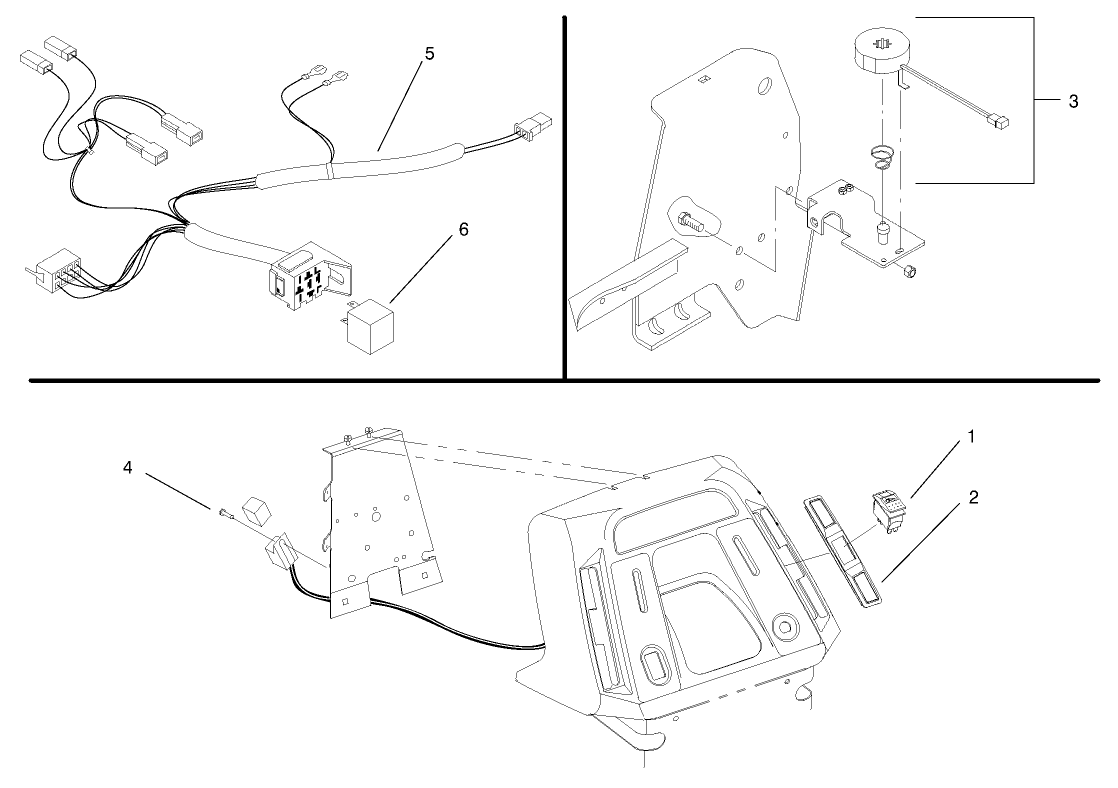 5
6
3
4
1
2