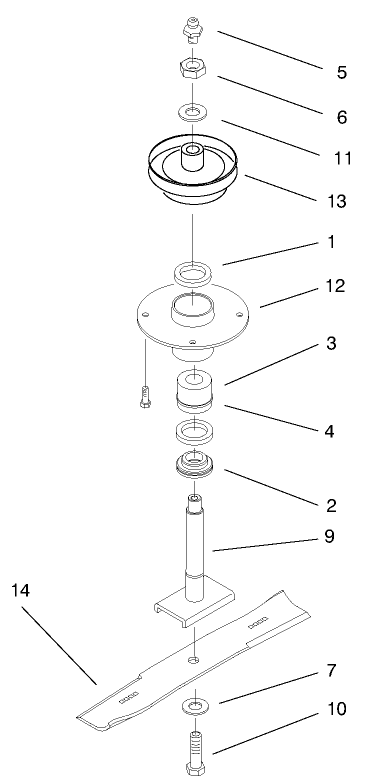 5
6
11
13
1
12
3
4
2
9
14
7
10