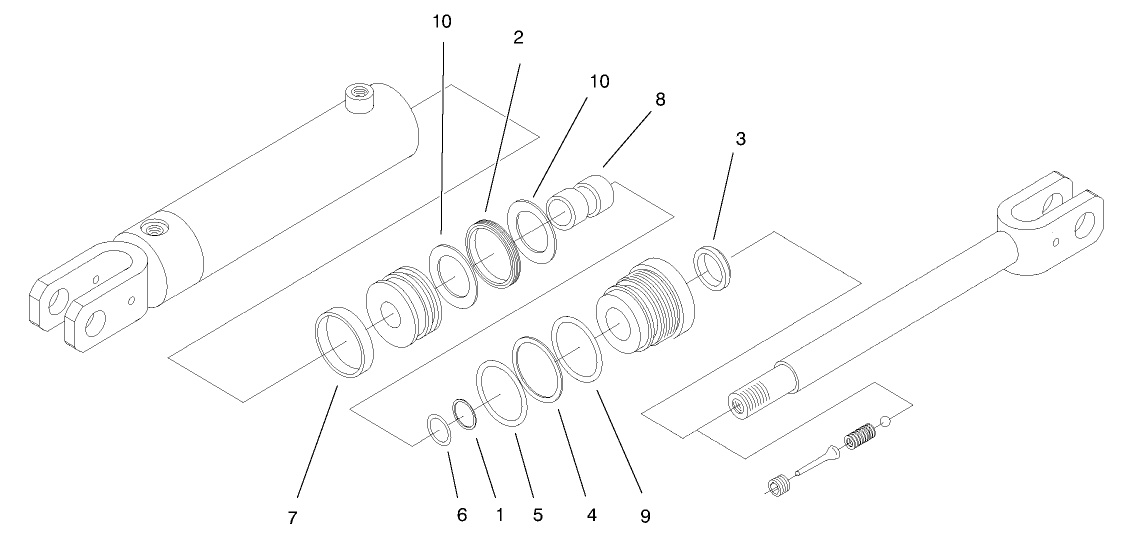 10
2
10
8
3
7
6
1
5
4
9