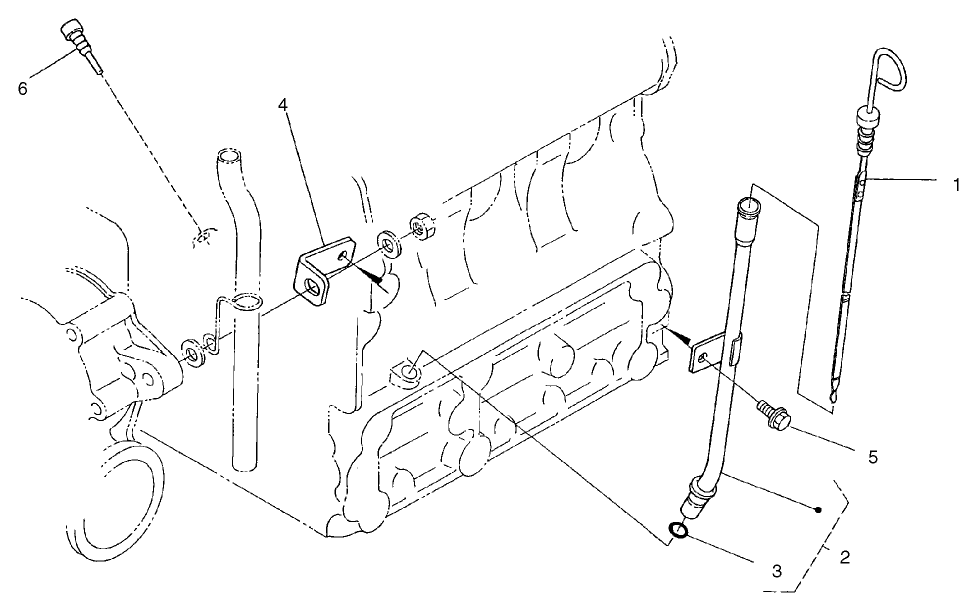 6
4
1
5
3
2