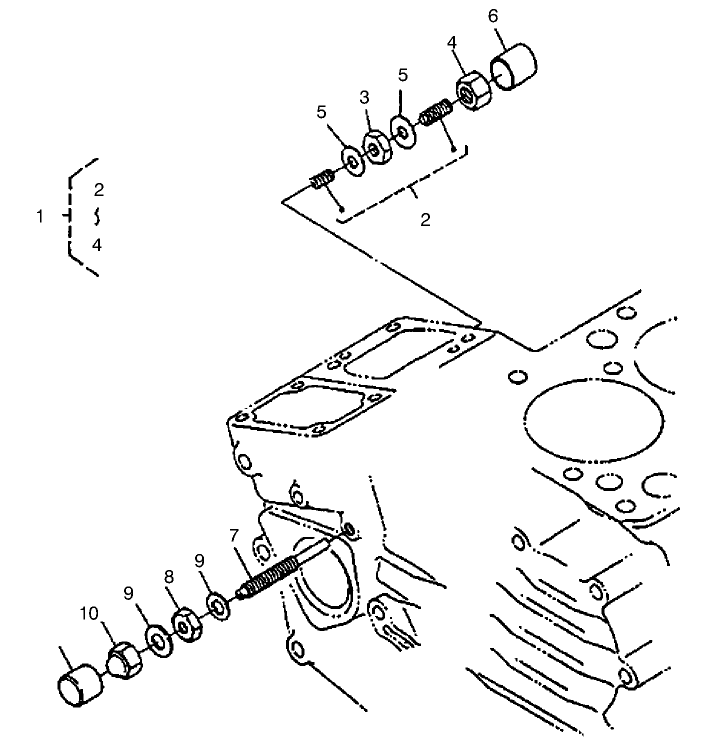 6
4
5
3
5
2
1
2
4
7
9
8
9
10