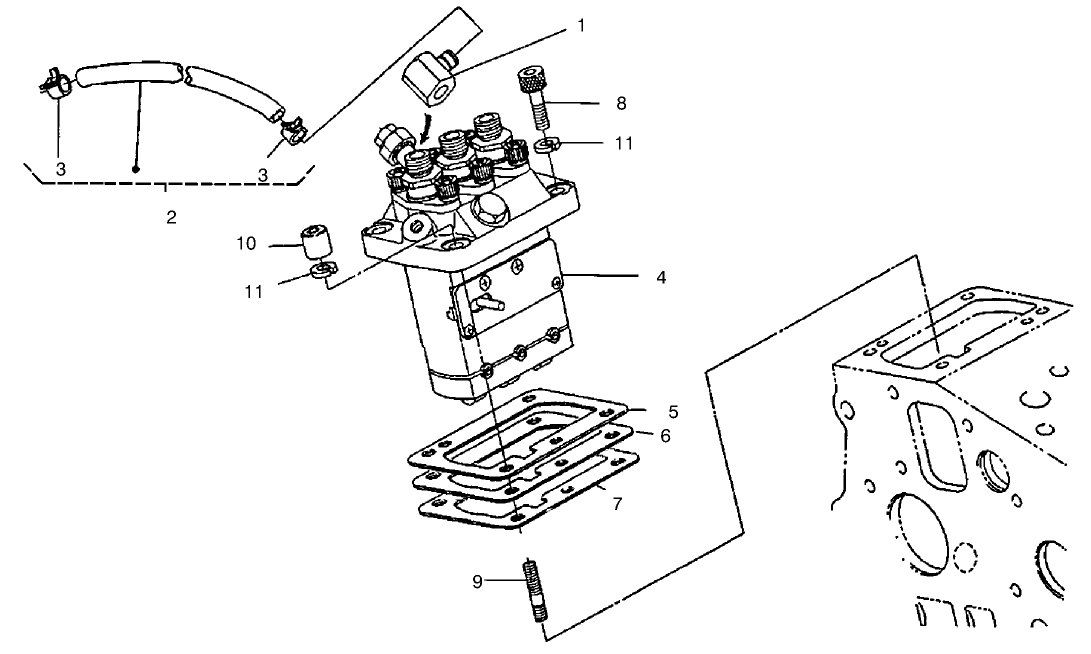 1
8
11
3
3
2
10
11
4
5
6
7
9