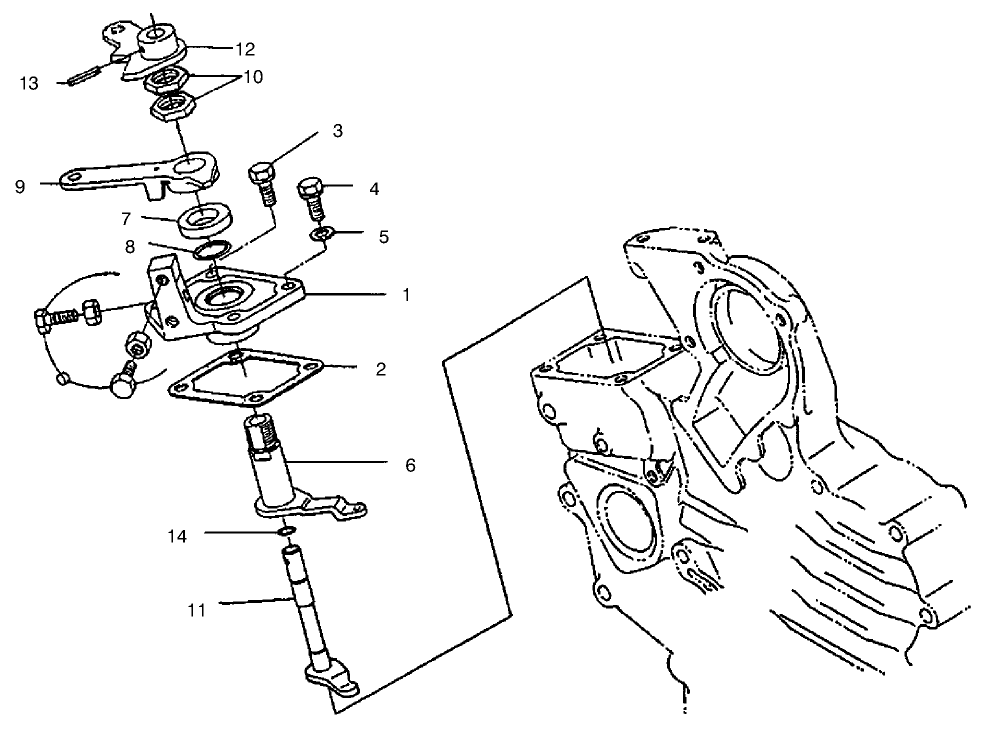 12
13
10
3
9
4
7
5
8
1
2
6
14
11