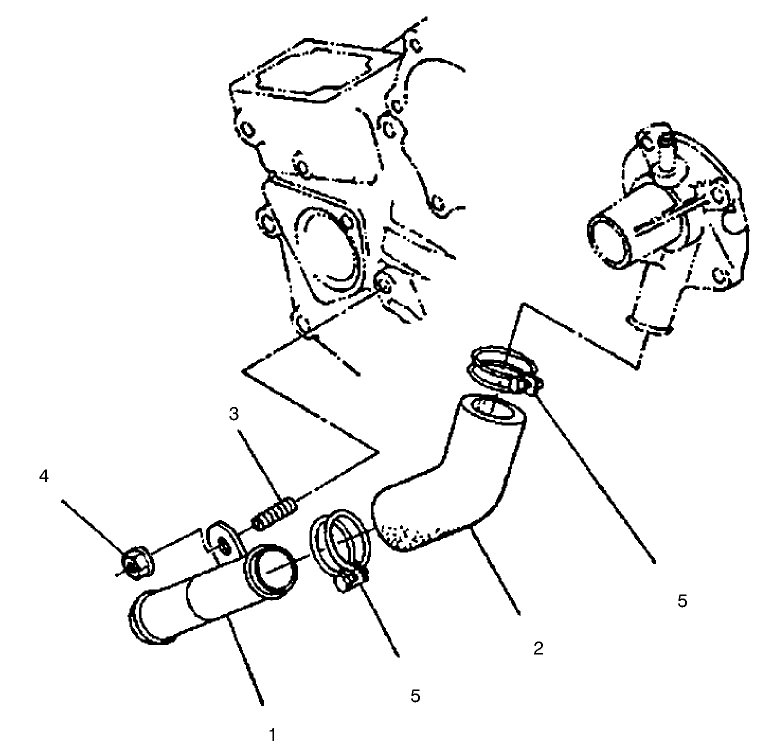 3
4
5
2
5
1