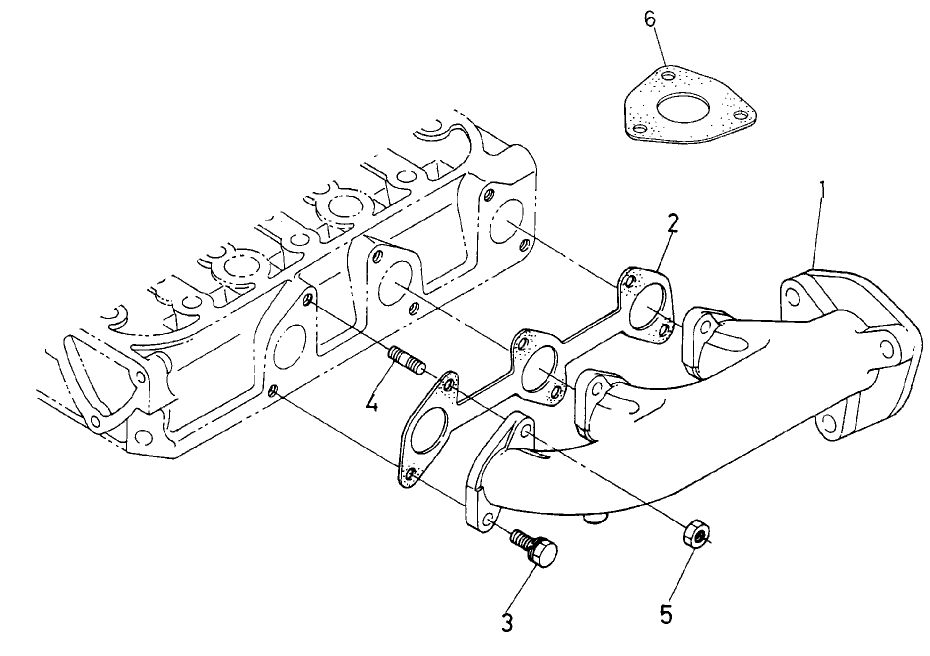 6
1
2
4
3
5