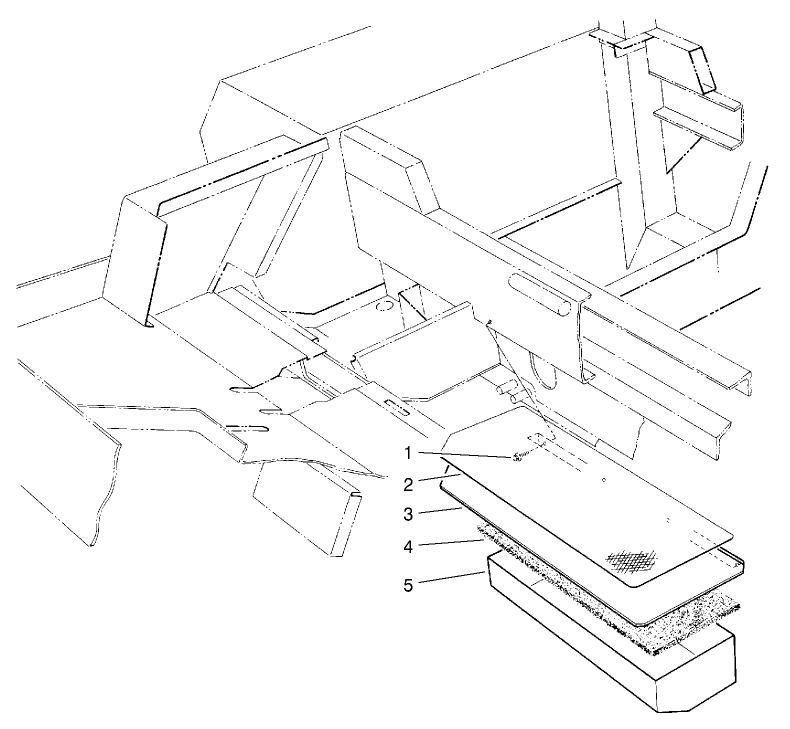 1
2
3
4
5