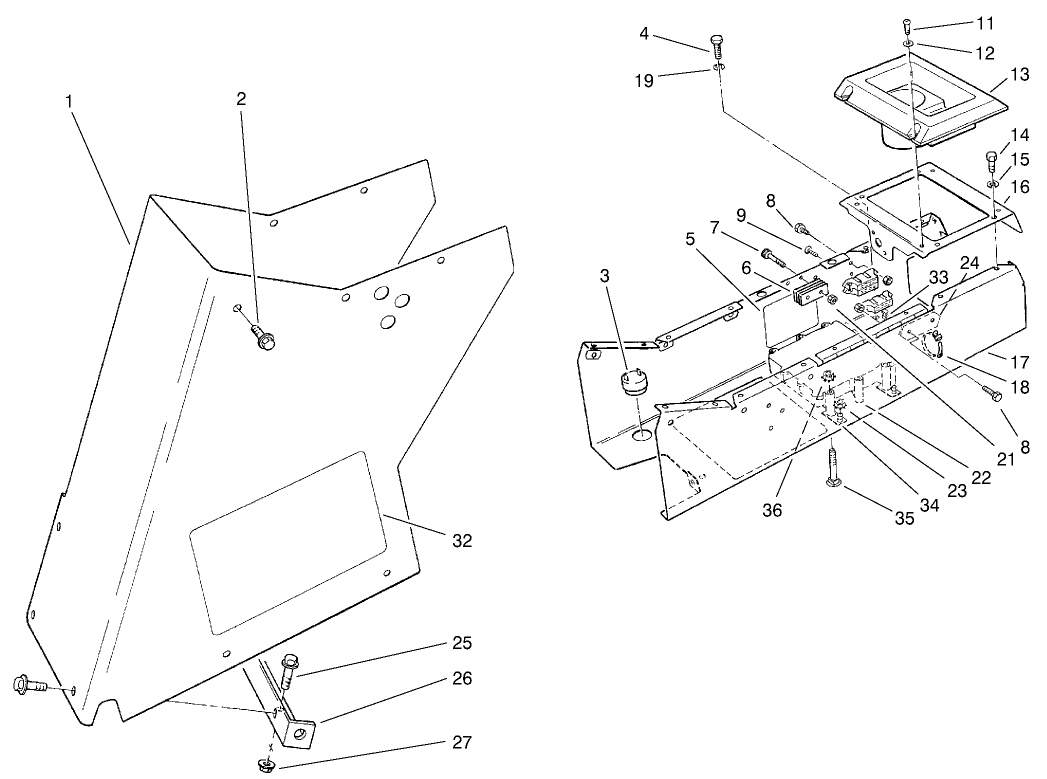 1
2
32
25
26
27
4
19
11
12
13
14
15
16
8
9
7
5
6
3
33
24
17
18
8
21
22
23
34
35
36