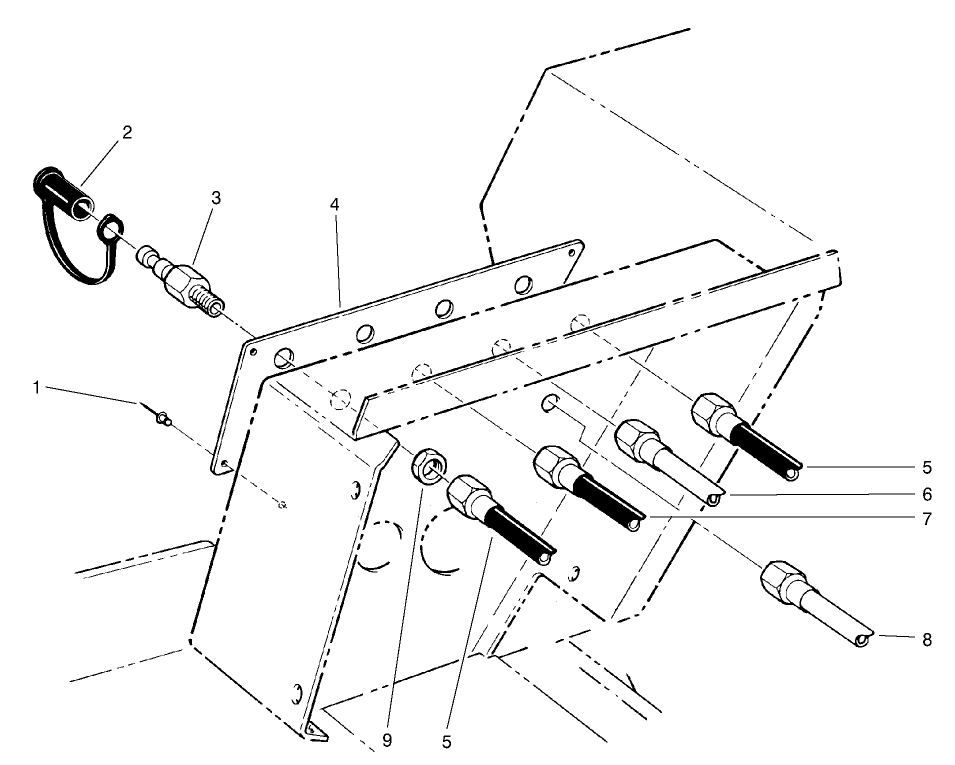 2
3
4
1
5
6
7
8
9
5