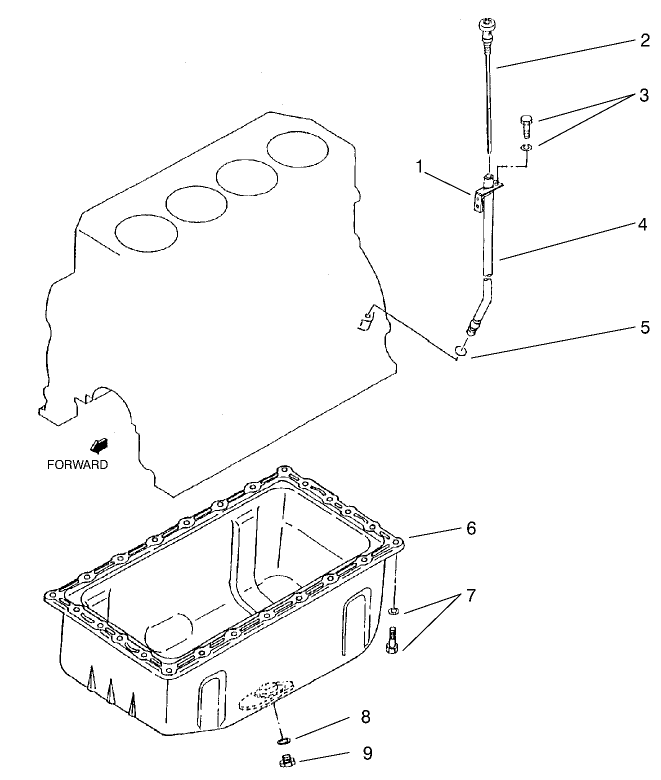 2
3
1
4
5
FORWARD
6
7
8
9