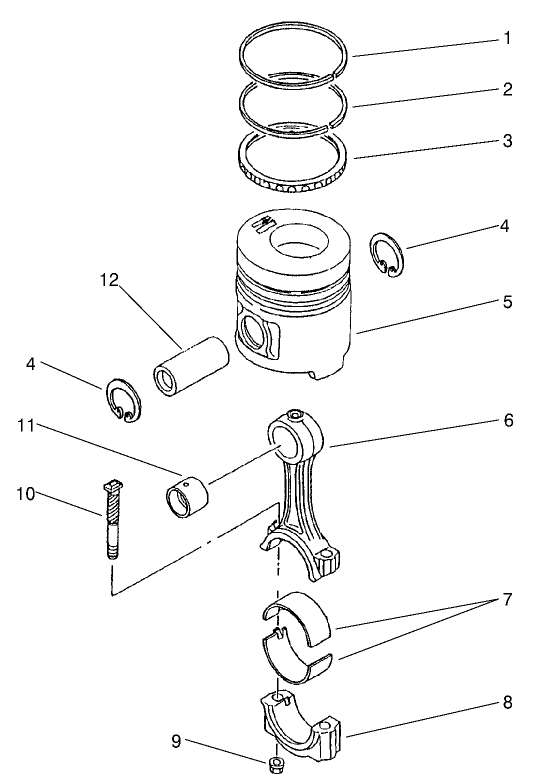 1
2
3
4
12
5
4
6
11
10
7
8
9