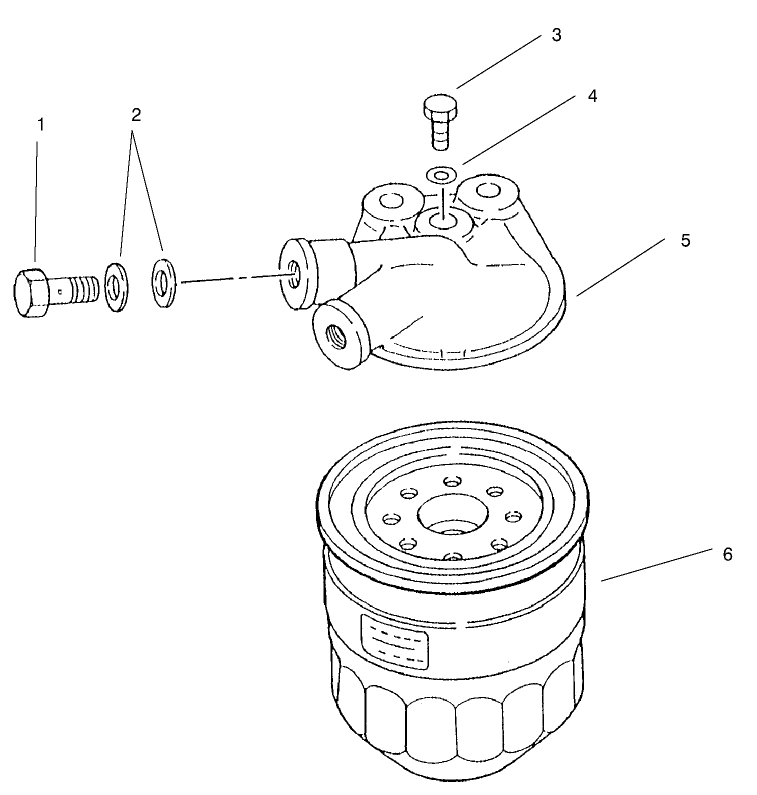 3
4
1
2
5
6