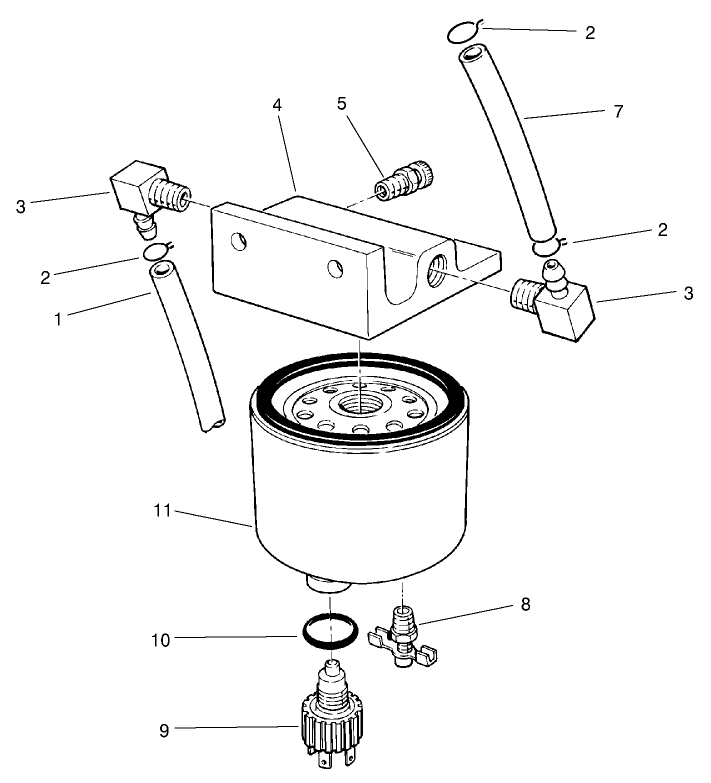 2
4
5
7
3
2
2
1
3
11
8
10
9