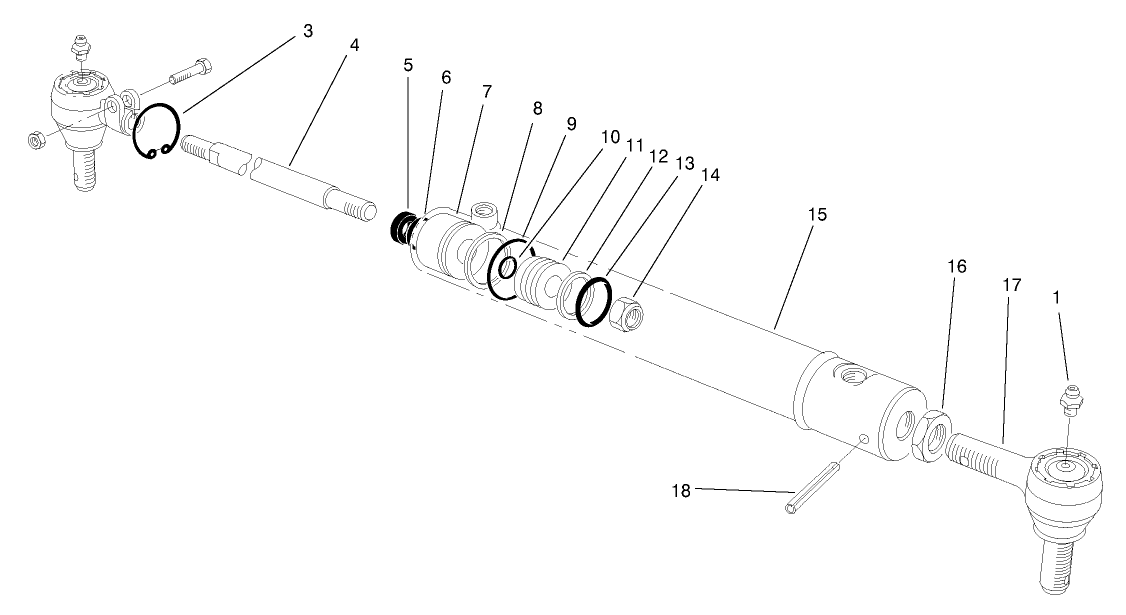 3
4
5
6
7
8
9
10
11
12
13
14
15
16
17
1
18