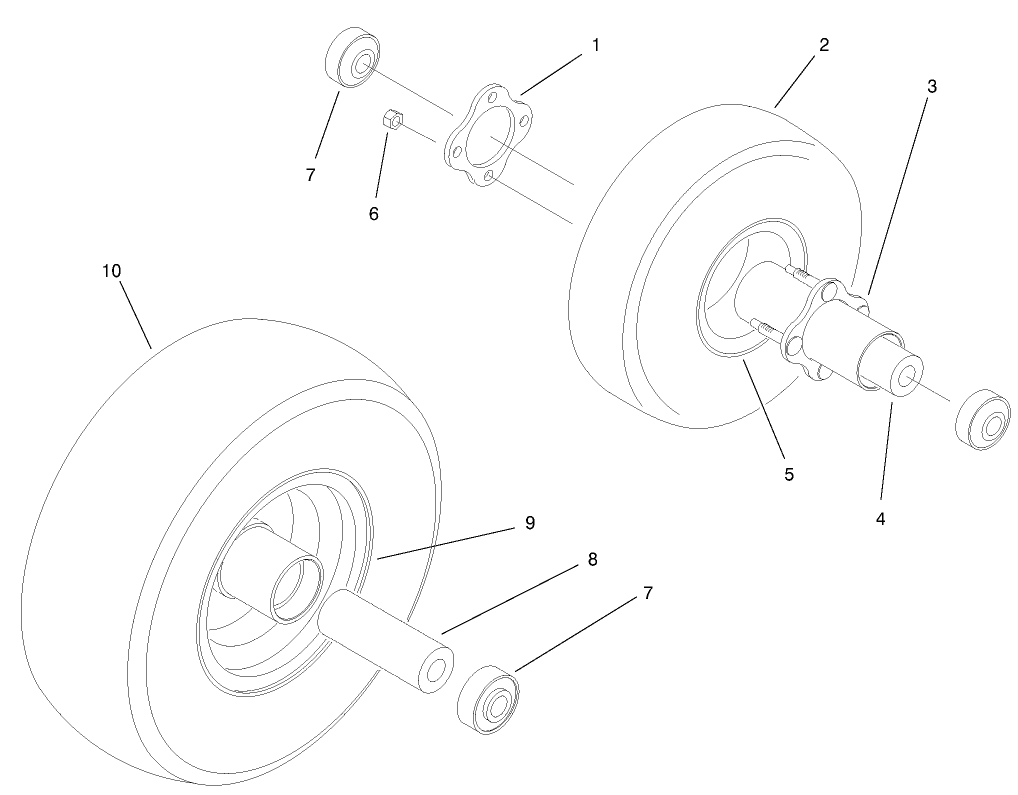 1
2
3
7
6
10
5
4
9
8
7