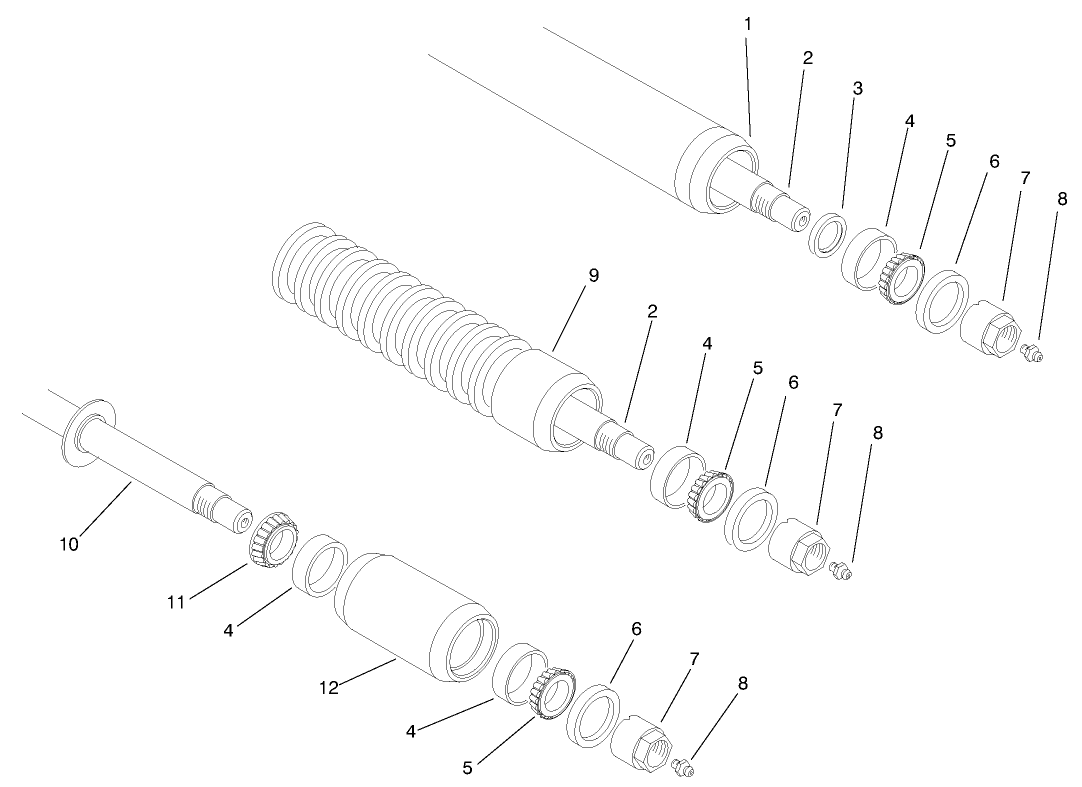 1
2
3
4
5
6
7
8
9
2
4
5
6
7
8
10
11
4
12
4
5
6
7
8